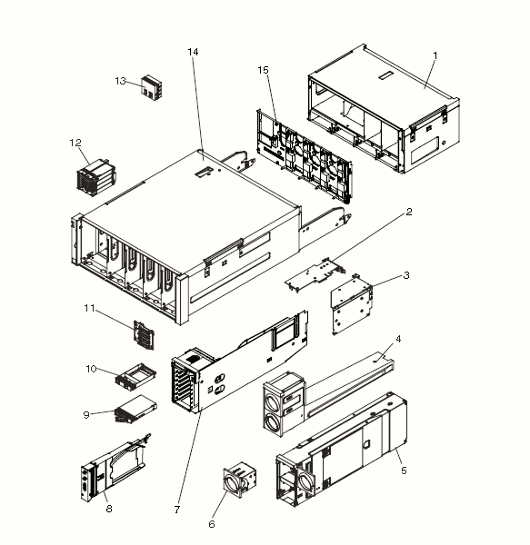 14
13
15
1
12
2
3
11
4
10
9
5
8
7
6